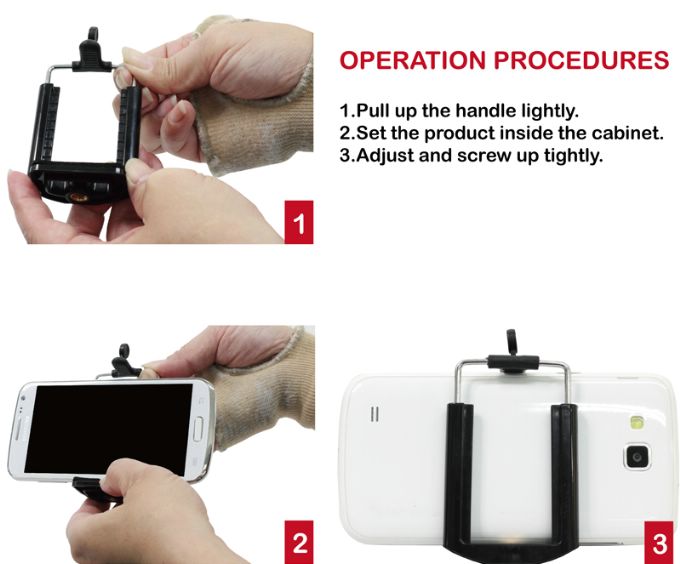 1

OPERATION PROCEDURES

1.Pull up the handle lightly.
2.Set the product inside the cabinet.
3.Adjust and screw up tightly.

2

3