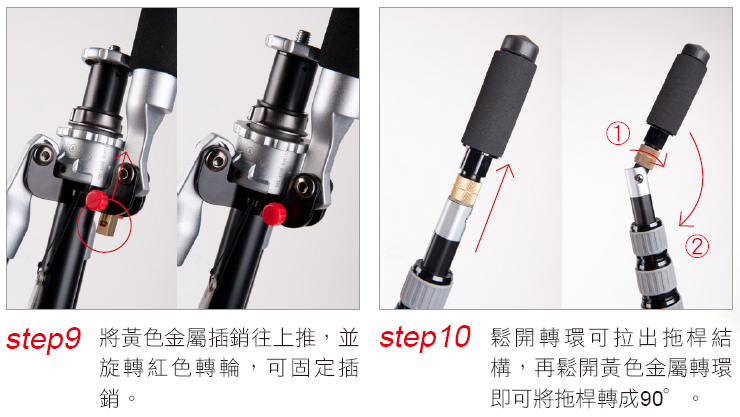 ①

②

step9 將黃色金屬插銷往上推，並旋轉紅色轉輪，可固定插銷。

step10 鬆開轉環可拉出拖桿結構，再鬆開黃色金屬轉環即可將拖桿轉成90° 。