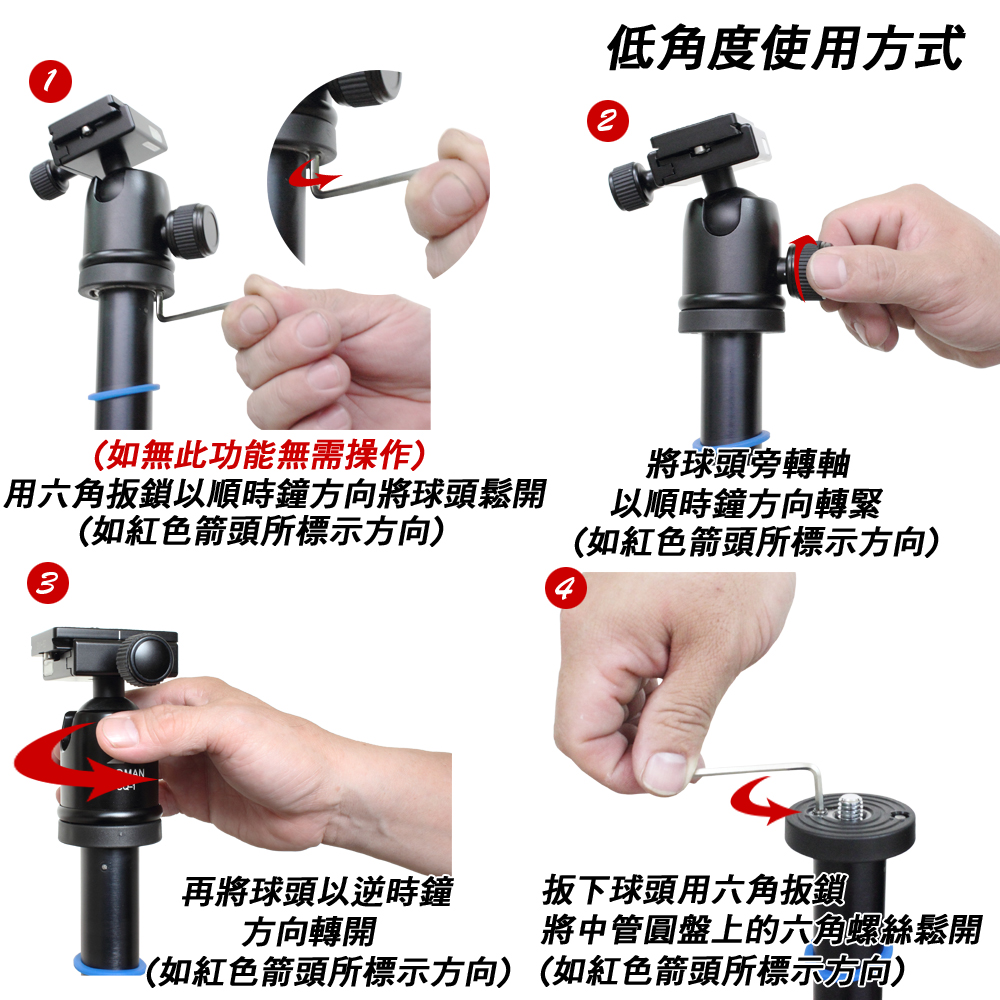 低角度使用方式

1

(如無此功能無需操作)
用六角扳鎖以順時鐘方向將球頭鬆開
(如紅色箭頭所標示方向)

2

將球頭旁轉軸
以順時鐘方向轉緊
(如紅色箭頭所標示方向)

3

再將球頭以逆時鐘
方向轉開
(如紅色箭頭所標示方向)

4

扳下球頭用六角扳鎖
將中管圓盤上的六角螺絲鬆開
(如紅色箭頭所標示方向)