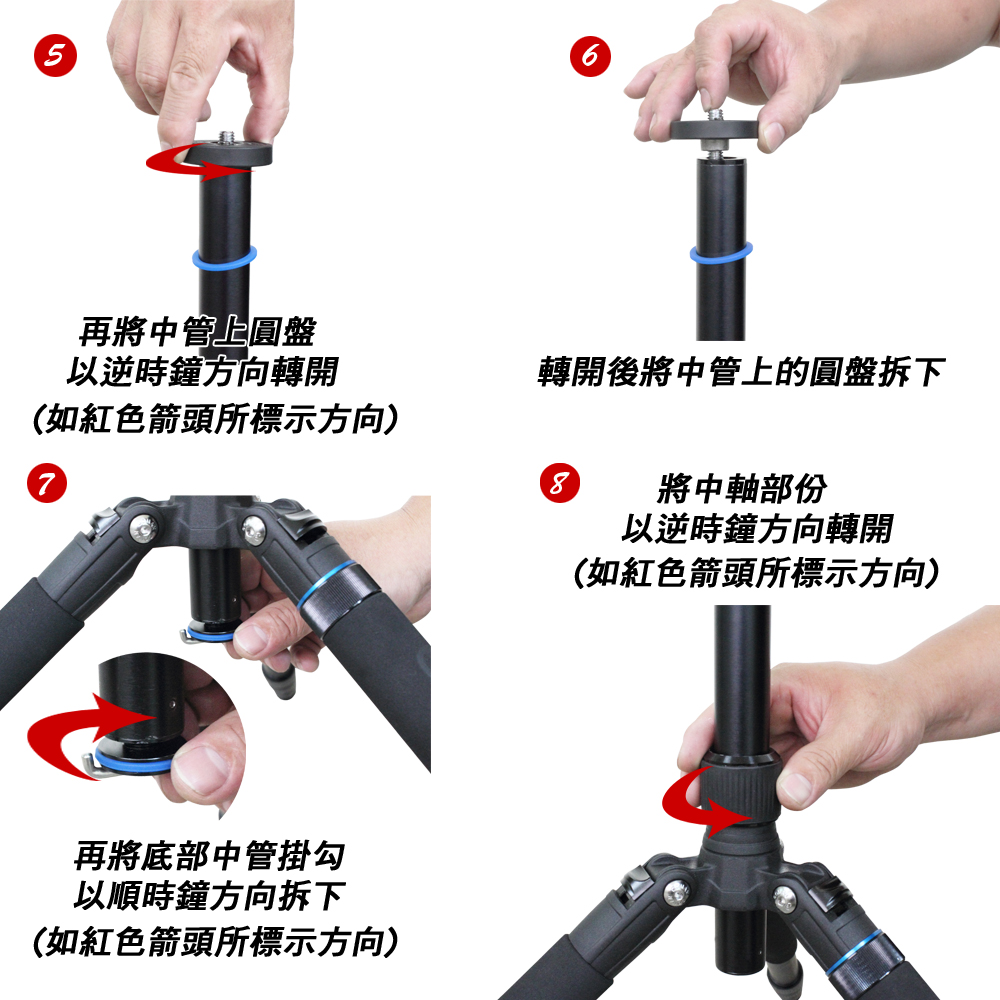 5

再將中管上圓盤
以逆時鐘方向轉開
(如紅色箭頭所標示方向)

6

轉開後將中管上的圓盤拆下

7

再將底部中管掛勾
以順時鐘方向拆下
(如紅色箭頭所標示方向)

8

將中軸部份
以逆時鐘方向轉開
(如紅色箭頭所標示方向)