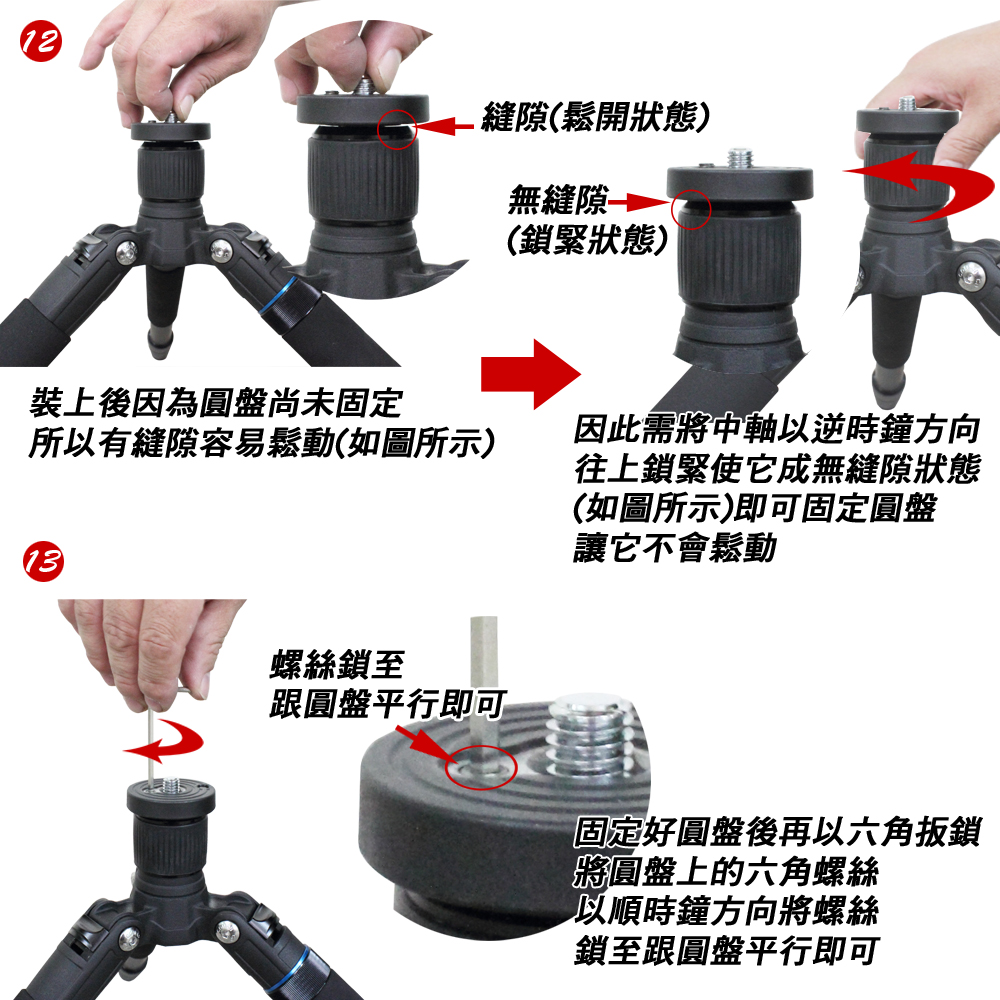 12

縫隙(鬆開狀態)

無縫隙
(鎖緊狀態)

裝上後因為圓盤尚未固定
所以有縫隙容易鬆動(如圖所示)

因此需將中軸以逆時鐘方向
往上鎖緊使它成無縫隙狀態
(如圖所示)即可固定圓盤
讓它不會鬆動

13

螺絲鎖至
跟圓盤平行即可

固定好圓盤後再以六角扳鎖
將圓盤上的六角螺絲
以順時鐘方向將螺絲
鎖至跟圓盤平行即可